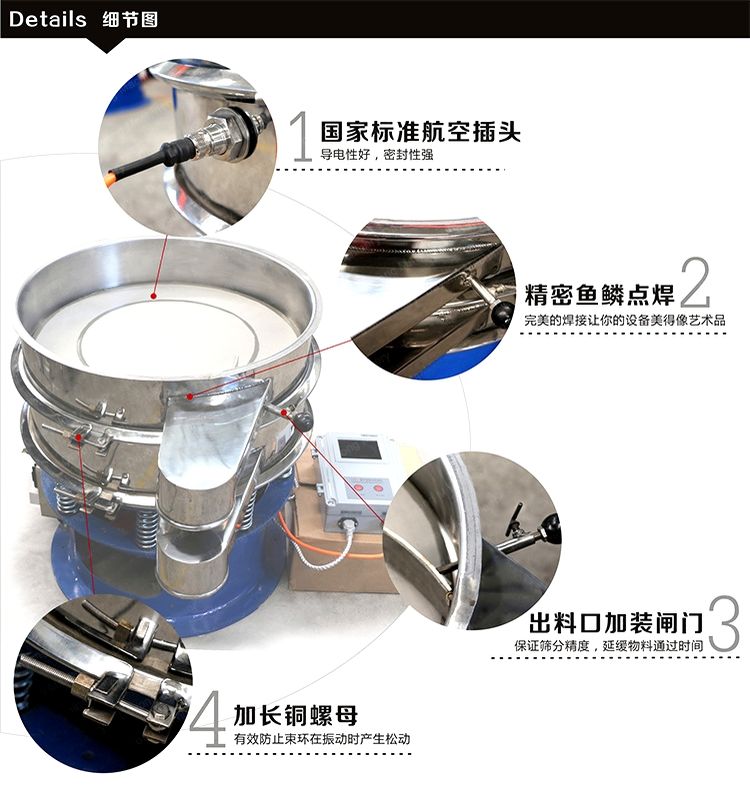 Details 细节图

1 国家标准航空插头
导电性好，密封性强

精密鱼鳞点焊 2
完美的焊接让你的设备美得像艺术品

出料口加装闸门 3
保证筛分精度，延缓物料通过时间

4 加长铜螺母
有效防止束环在振动时产生松动